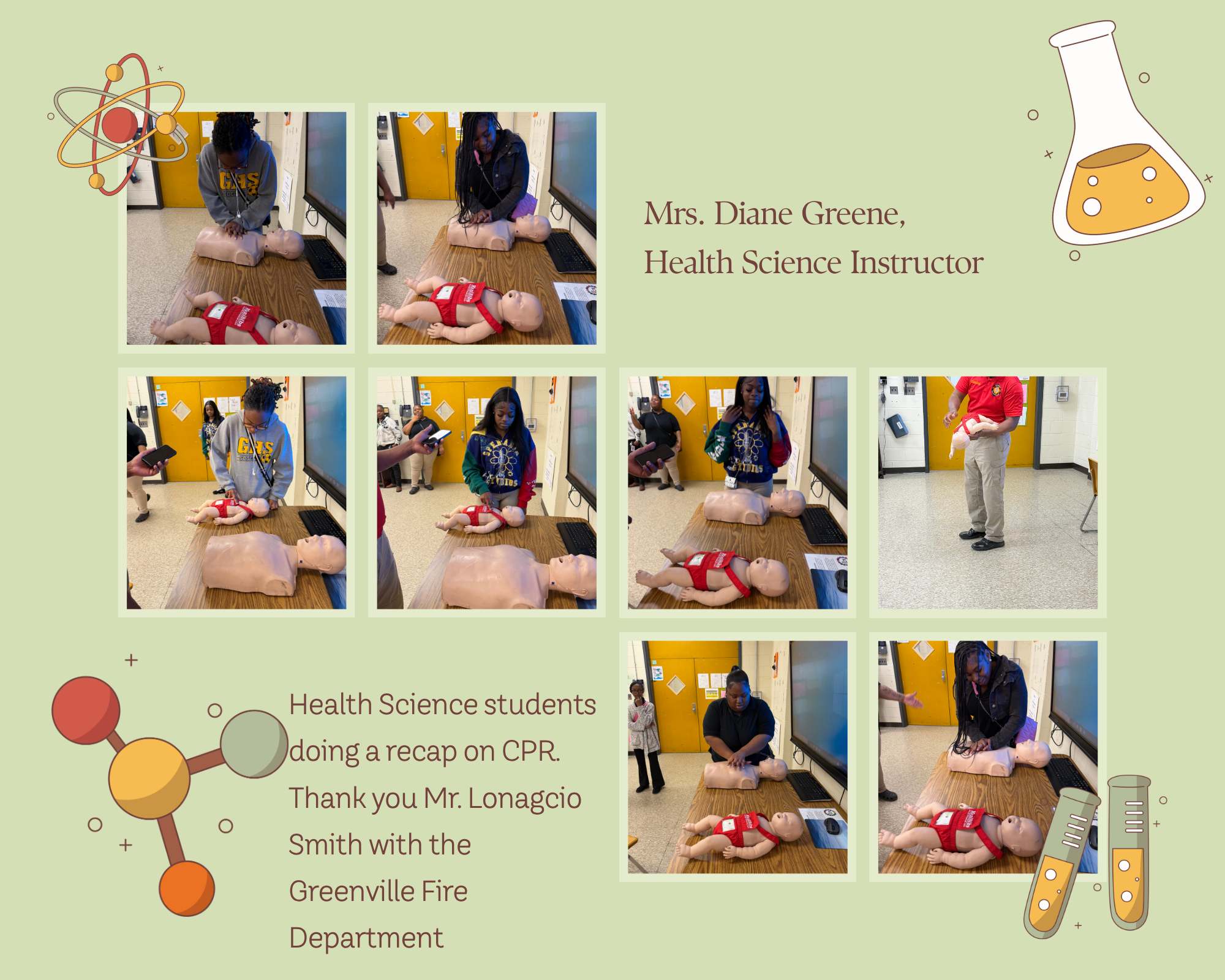 Mrs. Diane Greene,
Health Science Instructor

Health Science students doing a recap on CPR. Thank you Mr. Lonagcio Smith with the Greenville Fire Department