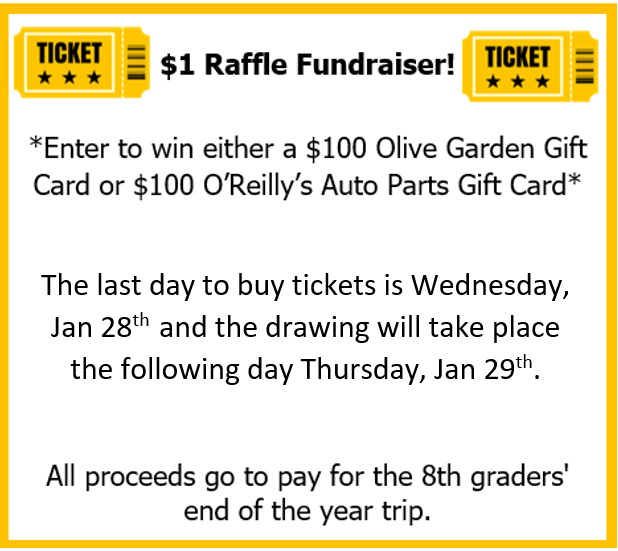 TICKET
★ ★ ★

$1 Raffle Fundraiser!

TICKET
★ ★ ★

*Enter to win either a $100 Olive Garden Gift Card or $100 O'Reilly's Auto Parts Gift Card*

The last day to buy tickets is Wednesday, Jan 28th and the drawing will take place the following day Thursday, Jan 29th.

All proceeds go to pay for the 8th graders' end of the year trip.